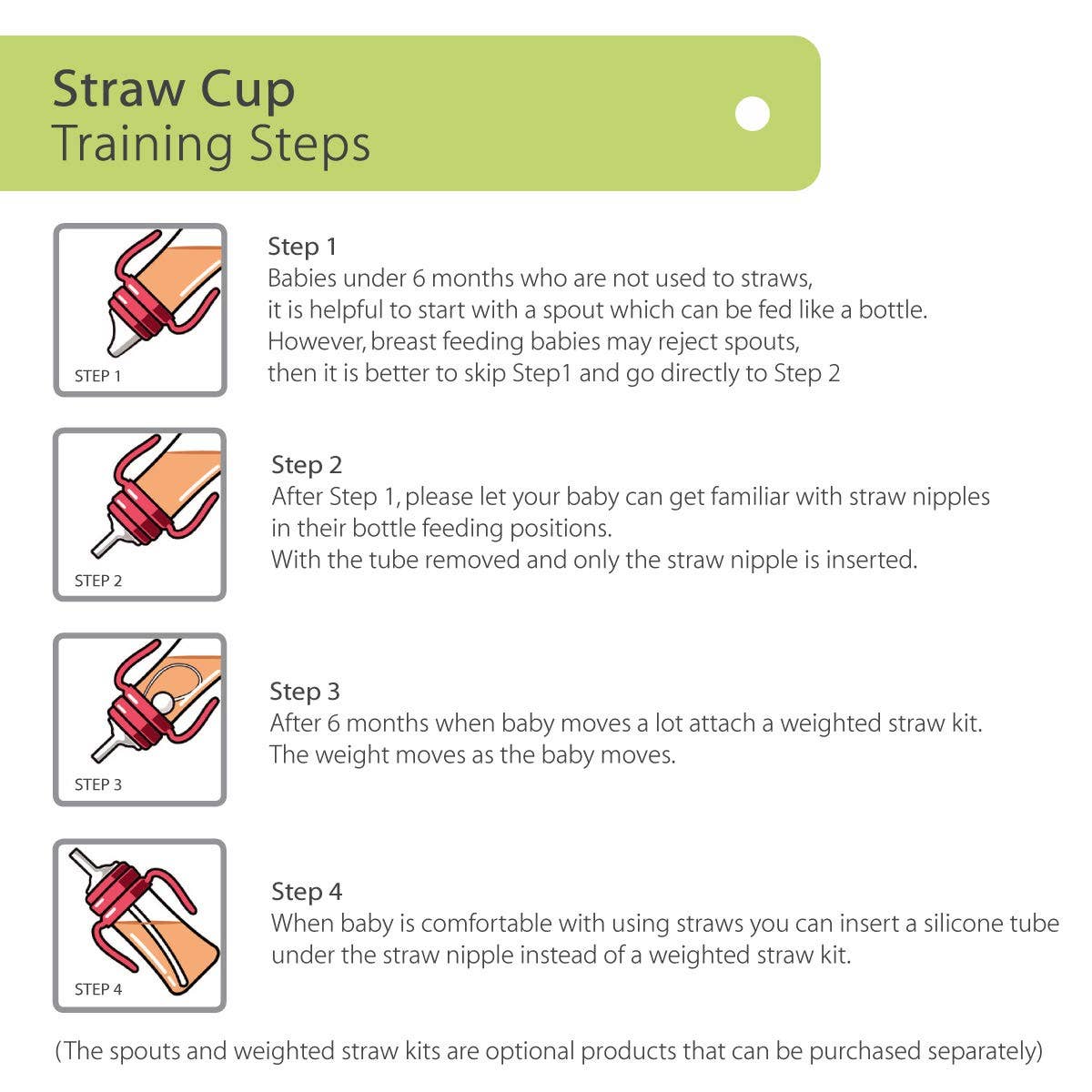 Straw Cup
Training Steps

STEP 1

Step 1
Babies under 6 months who are not used to straws, it is helpful to start with a spout which can be fed like a bottle. However, breast feeding babies may reject spouts, then it is better to skip Step1 and go directly to Step 2

STEP 2

Step 2
After Step 1, please let your baby can get familiar with straw nipples in their bottle feeding positions.
With the tube removed and only the straw nipple is inserted.

STEP 3

Step 3
After 6 months when baby moves a lot attach a weighted straw kit.
The weight moves as the baby moves.

STEP 4

Step 4
When baby is comfortable with using straws you can insert a silicone tube under the straw nipple instead of a weighted straw kit.

(The spouts and weighted straw kits are optional products that can be purchased separately)